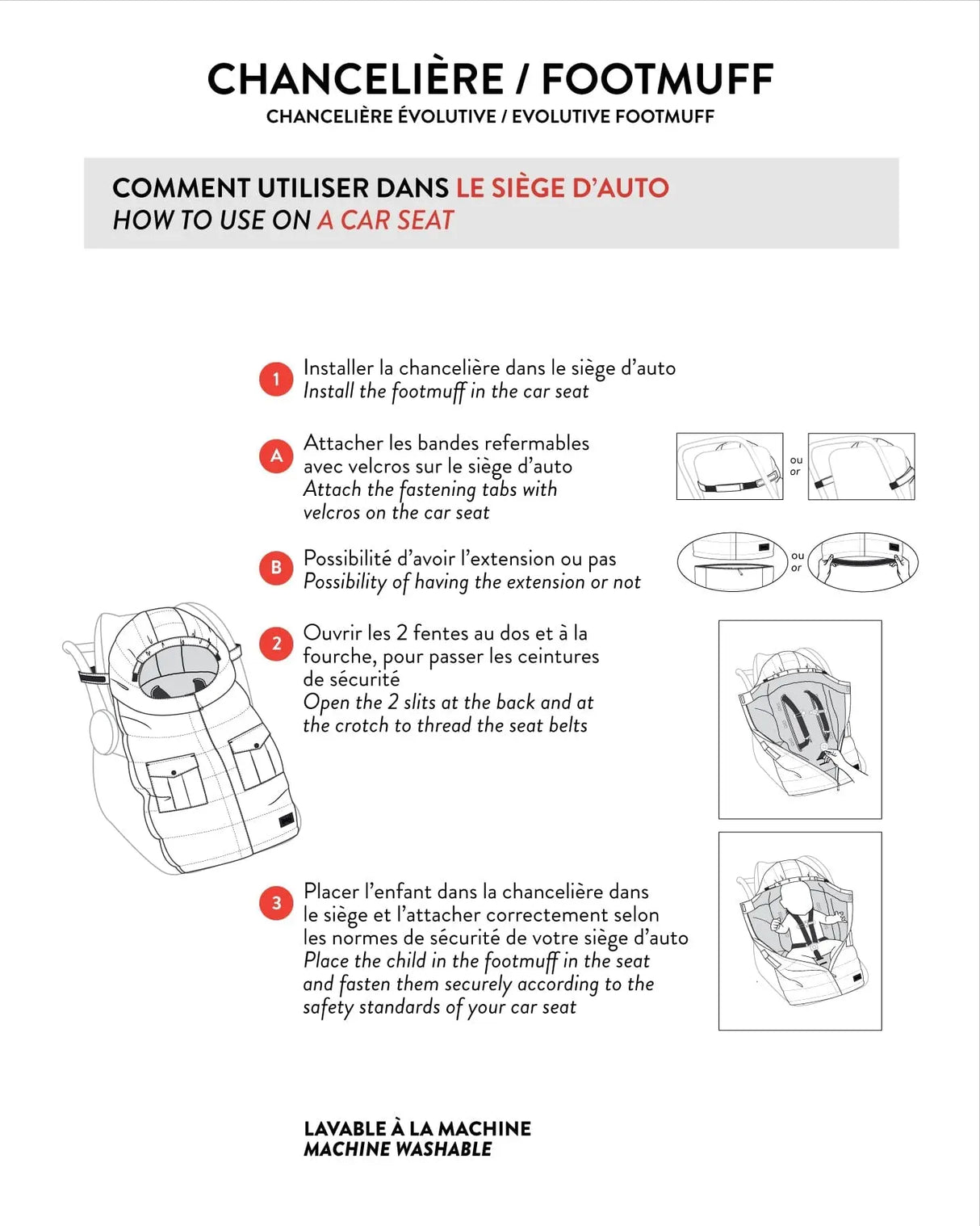 CHANCELIÈRE / FOOTMUFF
CHANCELIÈRE ÉVOLUTIVE / EVOLUTIVE FOOTMUFF

COMMENT UTILISER DANS LE SIÈGE D'AUTO
HOW TO USE ON A CAR SEAT

1 Installer la chancelière dans le siège d'auto
Install the footmuff in the car seat

A Attacher les bandes refermables avec velcros sur le siège d'auto
Attach the fastening tabs with velcros on the car seat

ou
or

B Possibilité d'avoir l'extension ou pas
Possibility of having the extension or not

ou
or

2 Ouvrir les 2 fentes au dos et à la fourche, pour passer les ceintures de sécurité
Open the 2 slits at the back and at the crotch to thread the seat belts

3 Placer l'enfant dans la chancelière dans le siège et l'attacher correctement selon les normes de sécurité de votre siège d'auto
Place the child in the footmuff in the seat and fasten them securely according to the safety standards of your car seat

LAVABLE À LA MACHINE
MACHINE WASHABLE