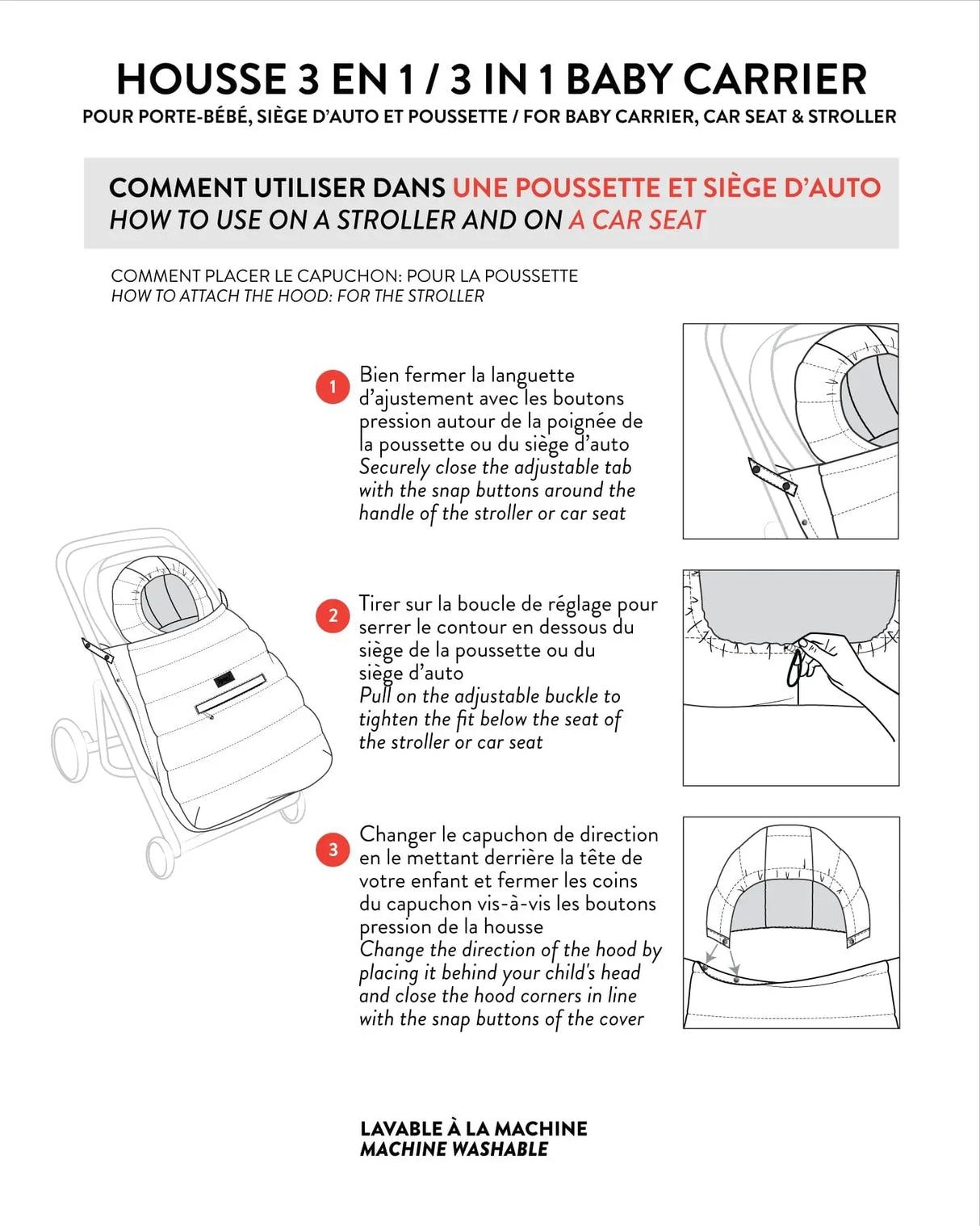 HOUSSE 3 EN 1 / 3 IN 1 BABY CARRIER
POUR PORTE-BÉBÉ, SIÈGE D'AUTO ET POUSSETTE / FOR BABY CARRIER, CAR SEAT & STROLLER

COMMENT UTILISER DANS UNE POUSSETTE ET SIÈGE D'AUTO
HOW TO USE ON A STROLLER AND ON A CAR SEAT

COMMENT PLACER LE CAPUCHON: POUR LA POUSSETTE
HOW TO ATTACH THE HOOD: FOR THE STROLLER

1 Bien fermer la languette d'ajustement avec les boutons pression autour de la poignée de la poussette ou du siège d'auto
Securely close the adjustable tab with the snap buttons around the handle of the stroller or car seat

2 Tirer sur la boucle de réglage pour serrer le contour en dessous du siège de la poussette ou du siège d'auto
Pull on the adjustable buckle to tighten the fit below the seat of the stroller or car seat

3 Changer le capuchon de direction en le mettant derrière la tête de votre enfant et fermer les coins du capuchon vis-à-vis les boutons pression de la housse
Change the direction of the hood by placing it behind your child's head and close the hood corners in line with the snap buttons of the cover

LAVABLE À LA MACHINE
MACHINE WASHABLE